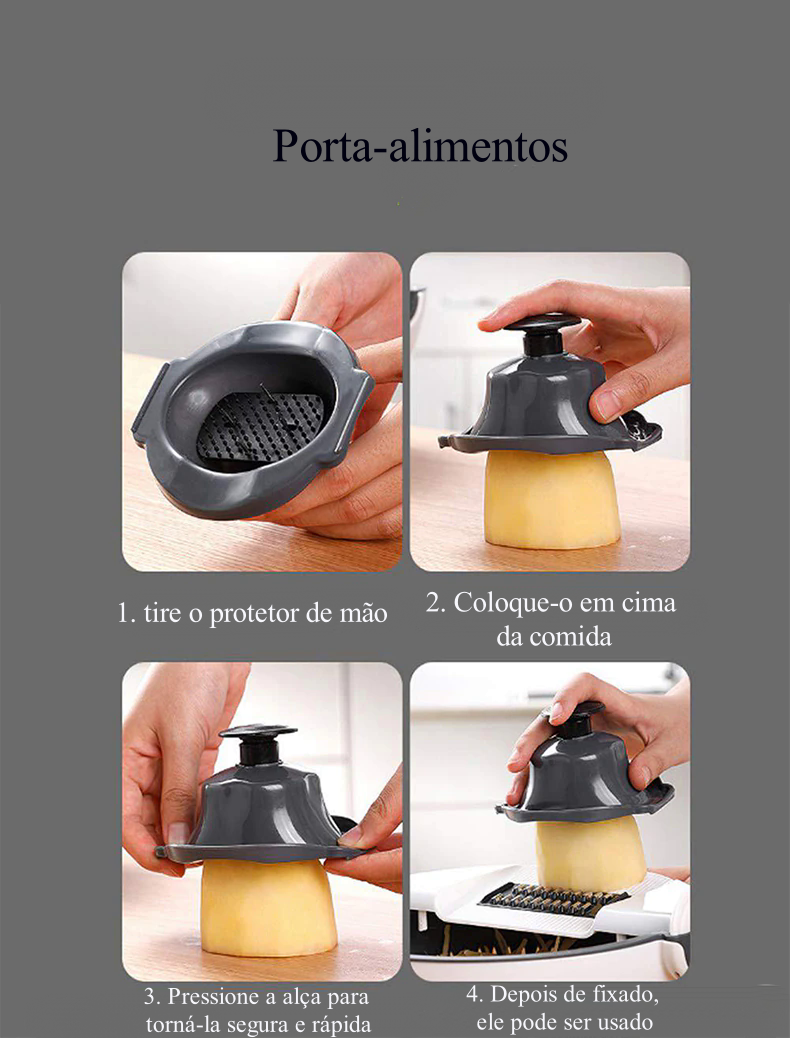 Porta-alimentos

1. tire o protetor de mão

2. Coloque-o em cima da comida

3. Pressione a alça para torná-la segura e rápida

4. Depois de fixado, ele pode ser usado