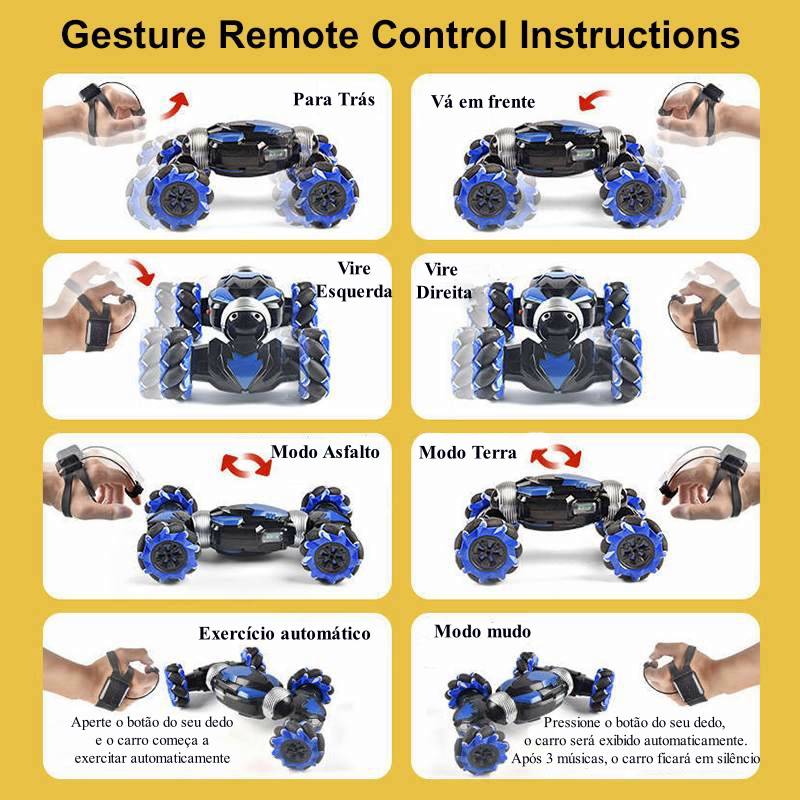 Gesture Remote Control Instructions

Para Trás

Vá em frente

Vire Esquerda

Vire Direita

Modo Asfalto

Modo Terra

Exercício automático

Aperte o botão do seu dedo e o carro começa a exercitar automaticamente

Modo mudo

Pressione o botão do seu dedo, o carro será exibido automaticamente. Após 3 músicas, o carro ficará em silêncio