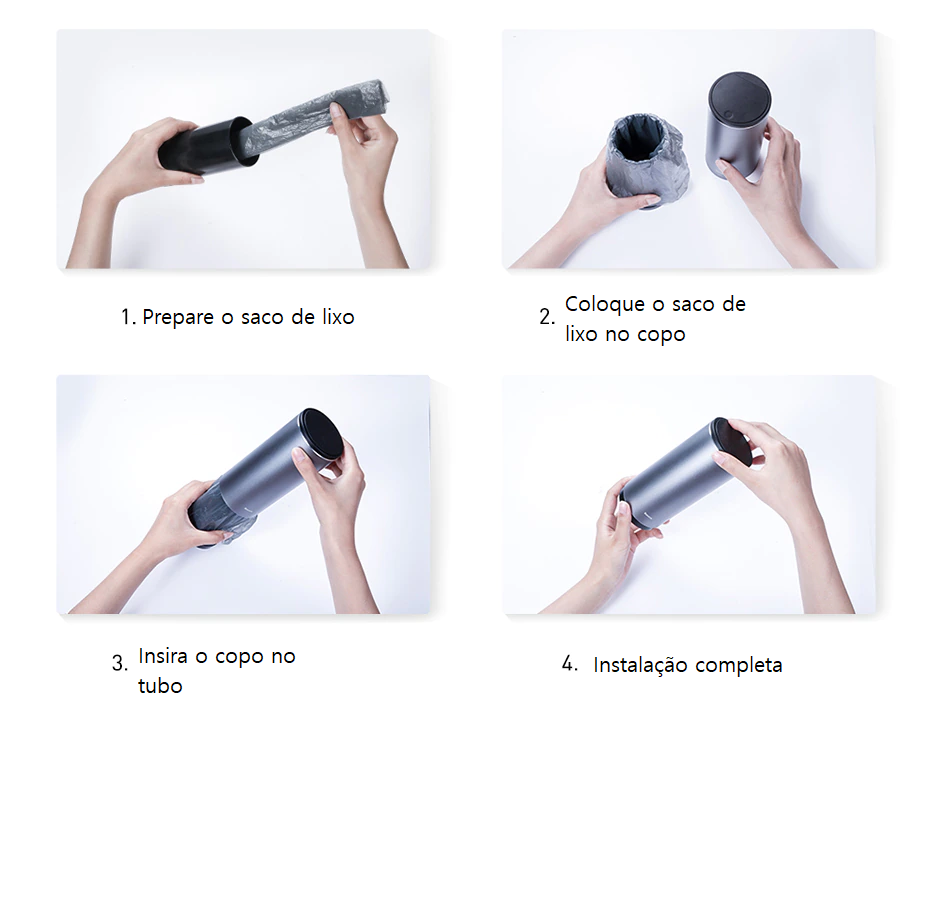 1. Prepare o saco de lixo

2. Coloque o saco de lixo no copo

3. Insira o copo no tubo

4. Instalação completa