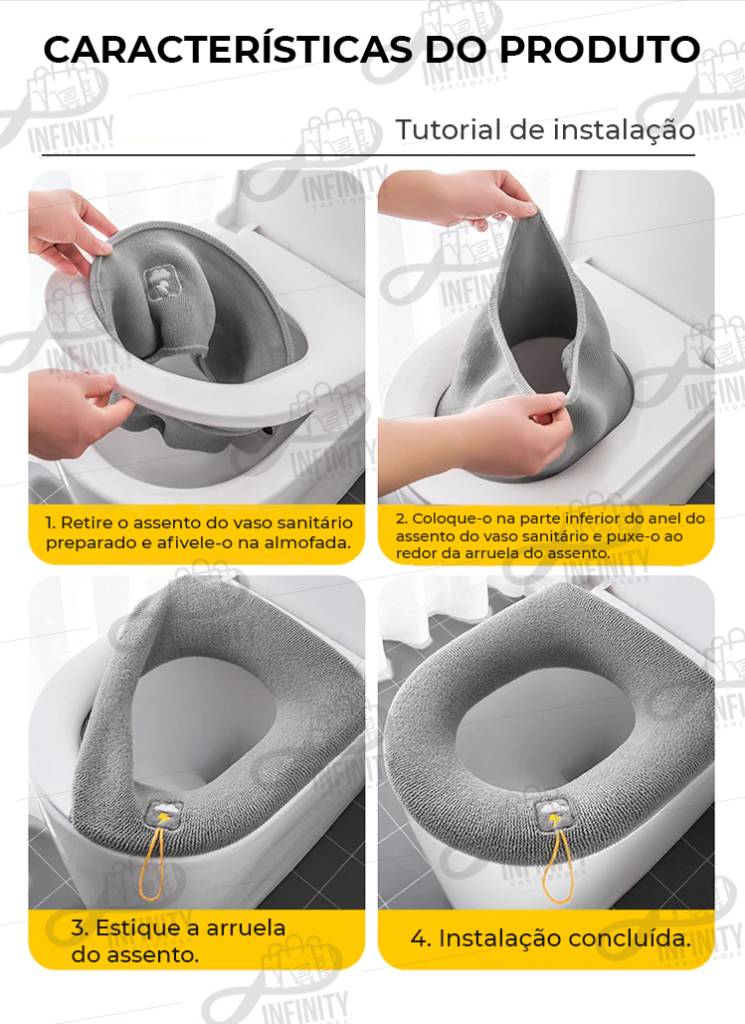 CARACTERÍSTICAS DO PRODUTO

Tutorial de instalação

1. Retire o assento do vaso sanitário preparado e afivele-o na almofada.

2. Coloque-o na parte inferior do anel do assento do vaso sanitário e puxe-o ao redor da arruela do assento.

3. Estique a arruela do assento.

4. Instalação concluída.

INFINITY VARIEDADES