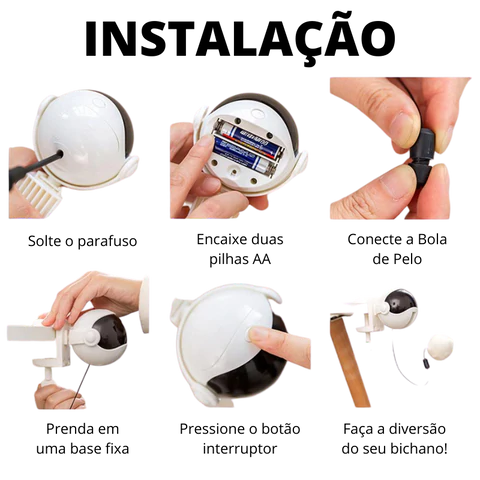 INSTALAÇÃO

Solte o parafuso

Encaixe duas pilhas AA

Conecte a Bola de Pelo

Prenda em uma base fixa

Pressione o botão interruptor

Faça a diversão do seu bichano!