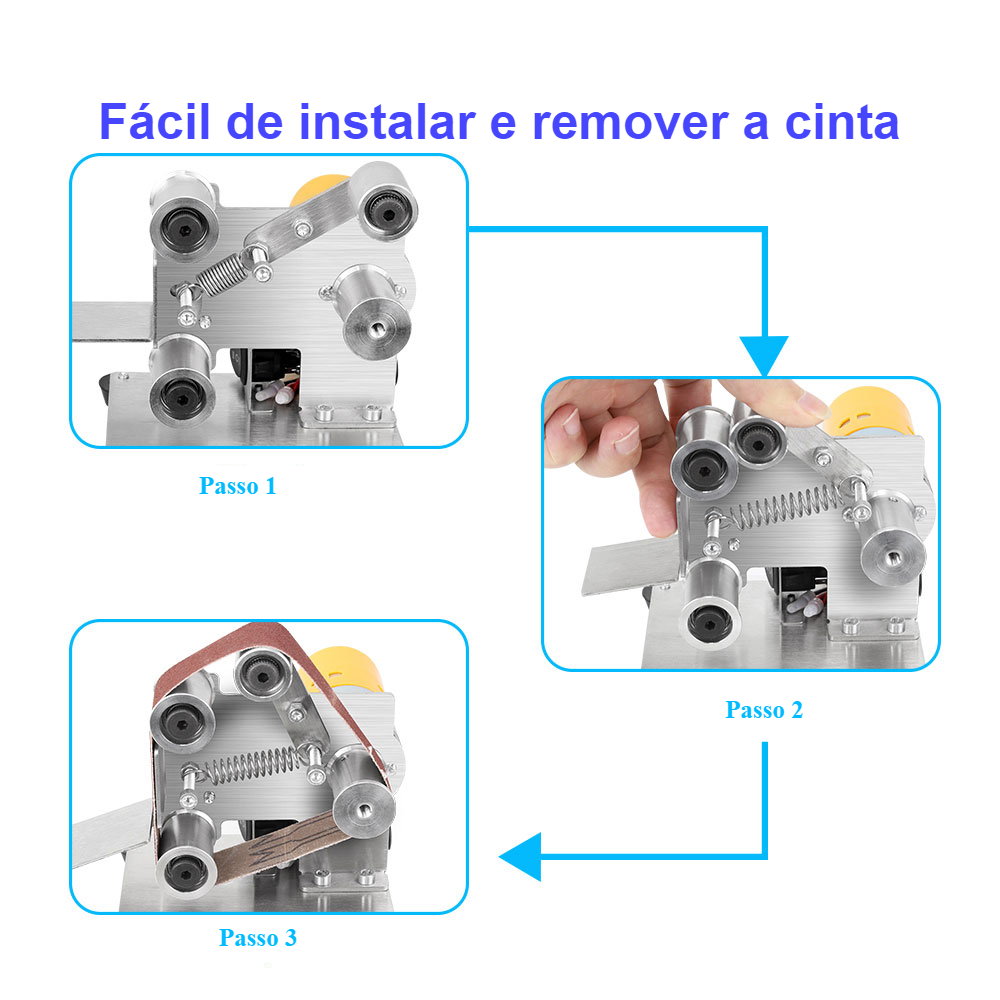 Fácil de instalar e remover a cinta

Passo 1

Passo 2

Passo 3