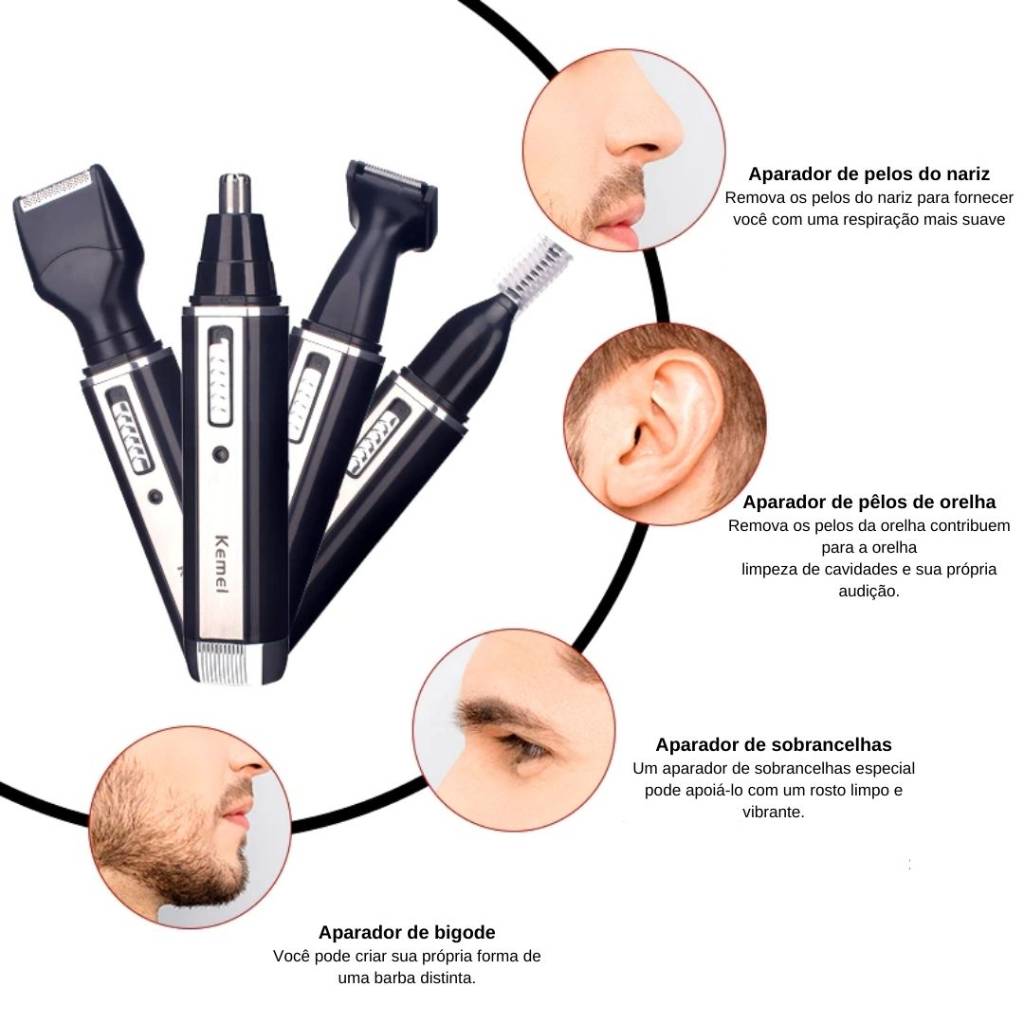 Kemei

Aparador de pelos do nariz
Remova os pelos do nariz para fornecer você com uma respiração mais suave

Aparador de pêlos de orelha
Remova os pelos da orelha contribuem para a orelha
limpeza de cavidades e sua própria audição.

Aparador de sobrancelhas
Um aparador de sobrancelhas especial pode apoiá-lo com um rosto limpo e vibrante.

Aparador de bigode
Você pode criar sua própria forma de uma barba distinta.