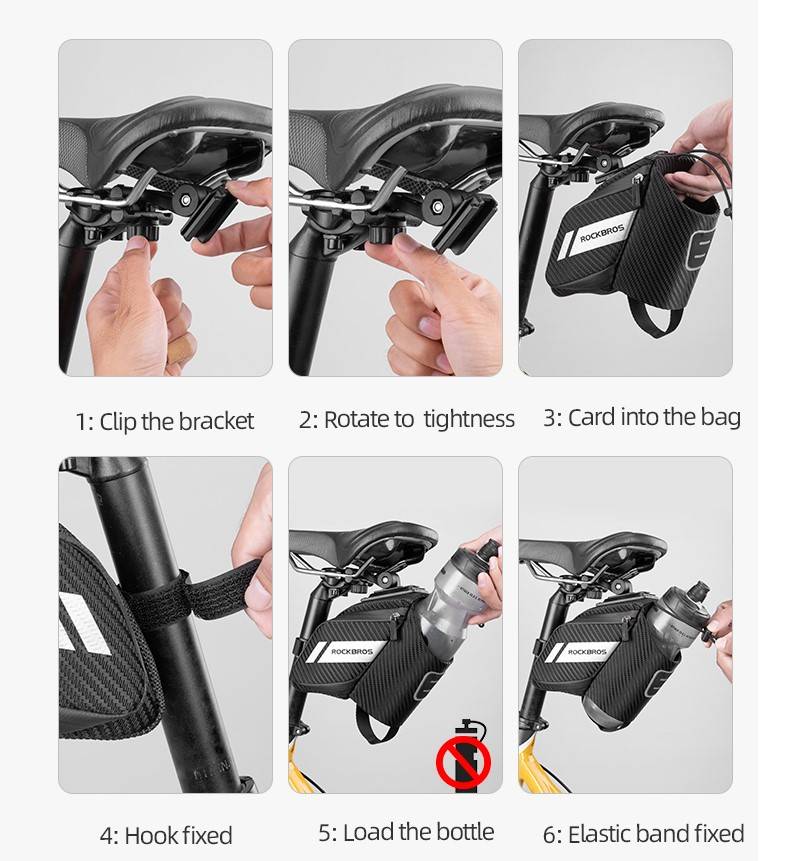 ROCKBROS

1: Clip the bracket

2: Rotate to tightness

3: Card into the bag

ROCKBROS

ROCKBROS

4: Hook fixed

5: Load the bottle

6: Elastic band fixed