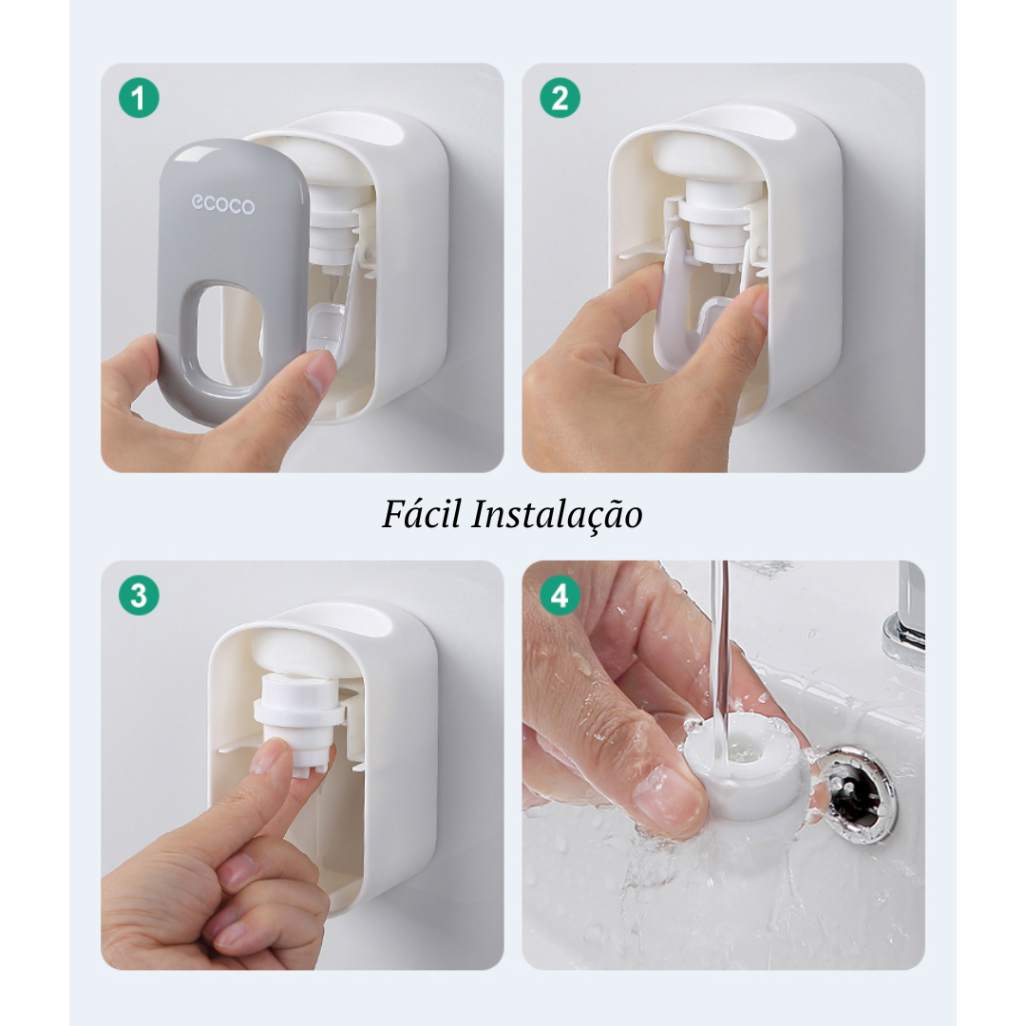 1

ecoco

2

Fácil Instalação

3

4