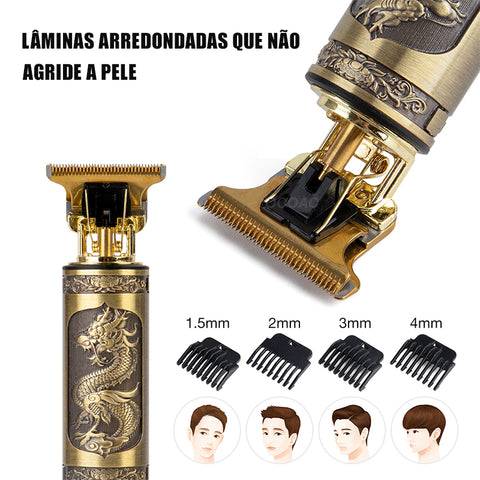 LÂMINAS ARREDONDADAS QUE NÃO AGRIDE A PELE

1.5mm
2mm
3mm
4mm