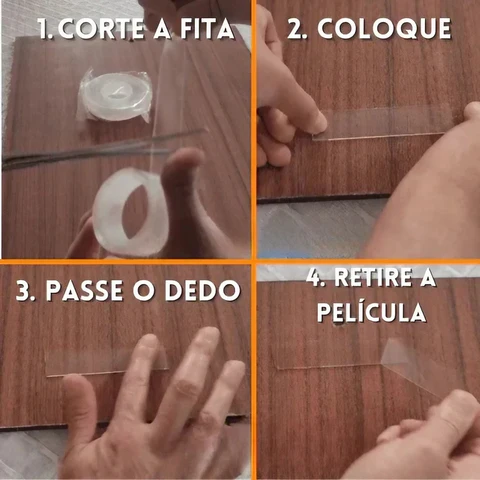 1. CORTE A FITA

2. COLOQUE

3. PASSE O DEDO

4. RETIRE A PELÍCULA