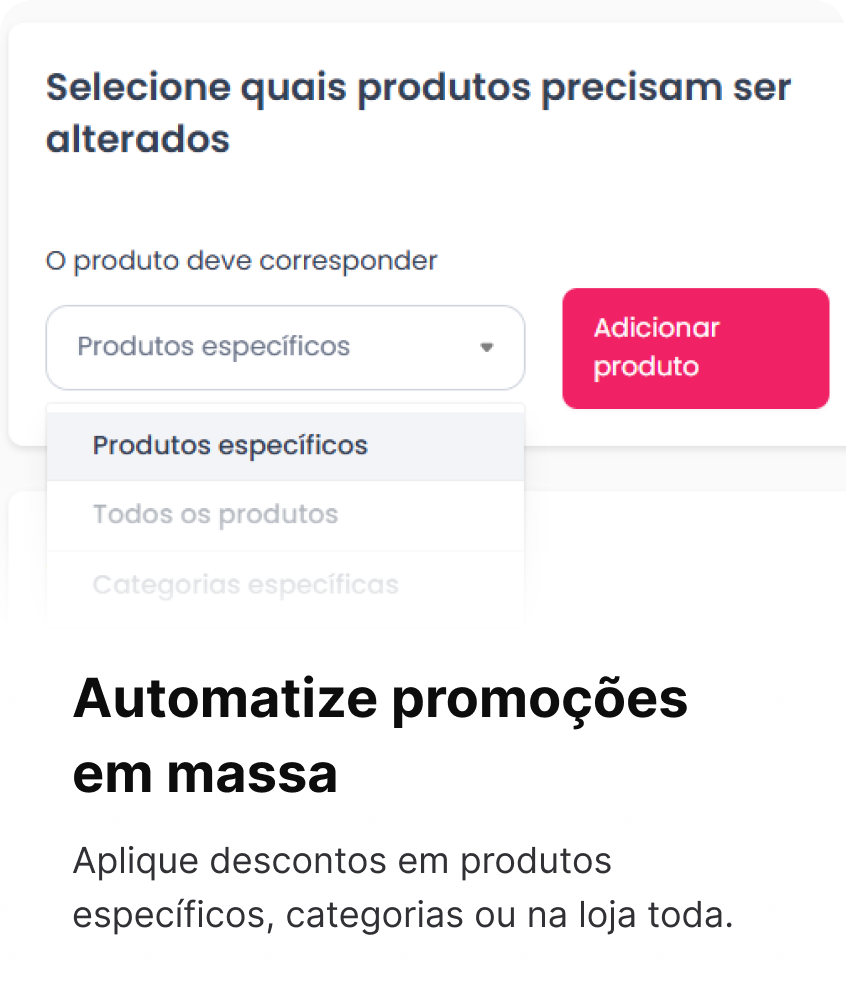 Selecione quais produtos precisam ser alterados

O produto deve corresponder

Produtos específicos

Adicionar produto

Produtos específicos

Todos os produtos

Categorias específicas

Automatize promoções em massa

Aplique descontos em produtos específicos, categorias ou na loja toda.