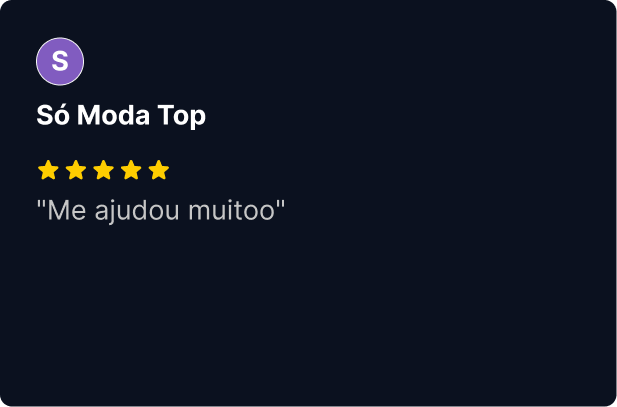 S

Só Moda Top

"Me ajudou muitoo"