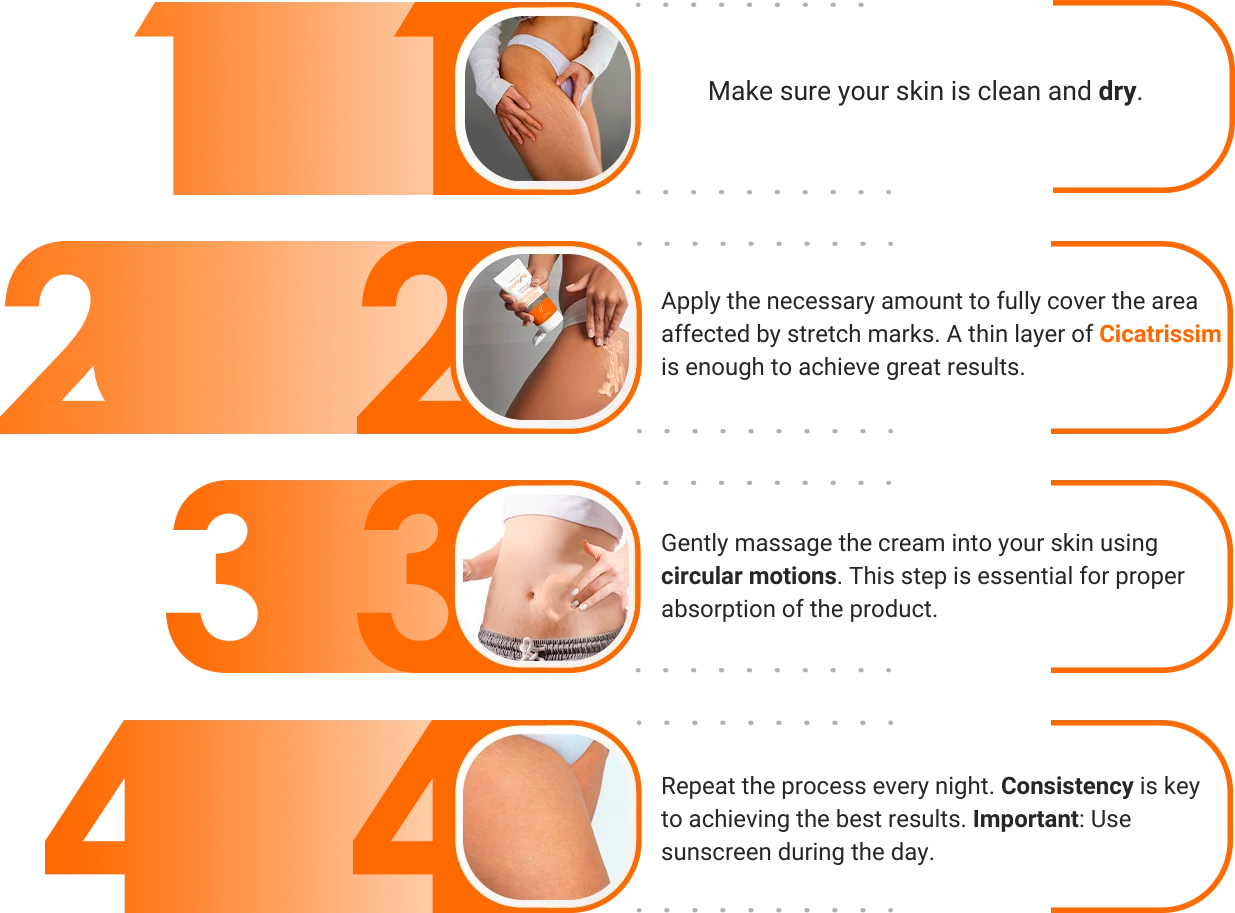 1

Make sure your skin is clean and dry.

2

Apply the necessary amount to fully cover the area affected by stretch marks. A thin layer of Cicatrissim is enough to achieve great results.

3

Gently massage the cream into your skin using circular motions. This step is essential for proper absorption of the product.

4

Repeat the process every night. Consistency is key to achieving the best results. Important: Use sunscreen during the day.