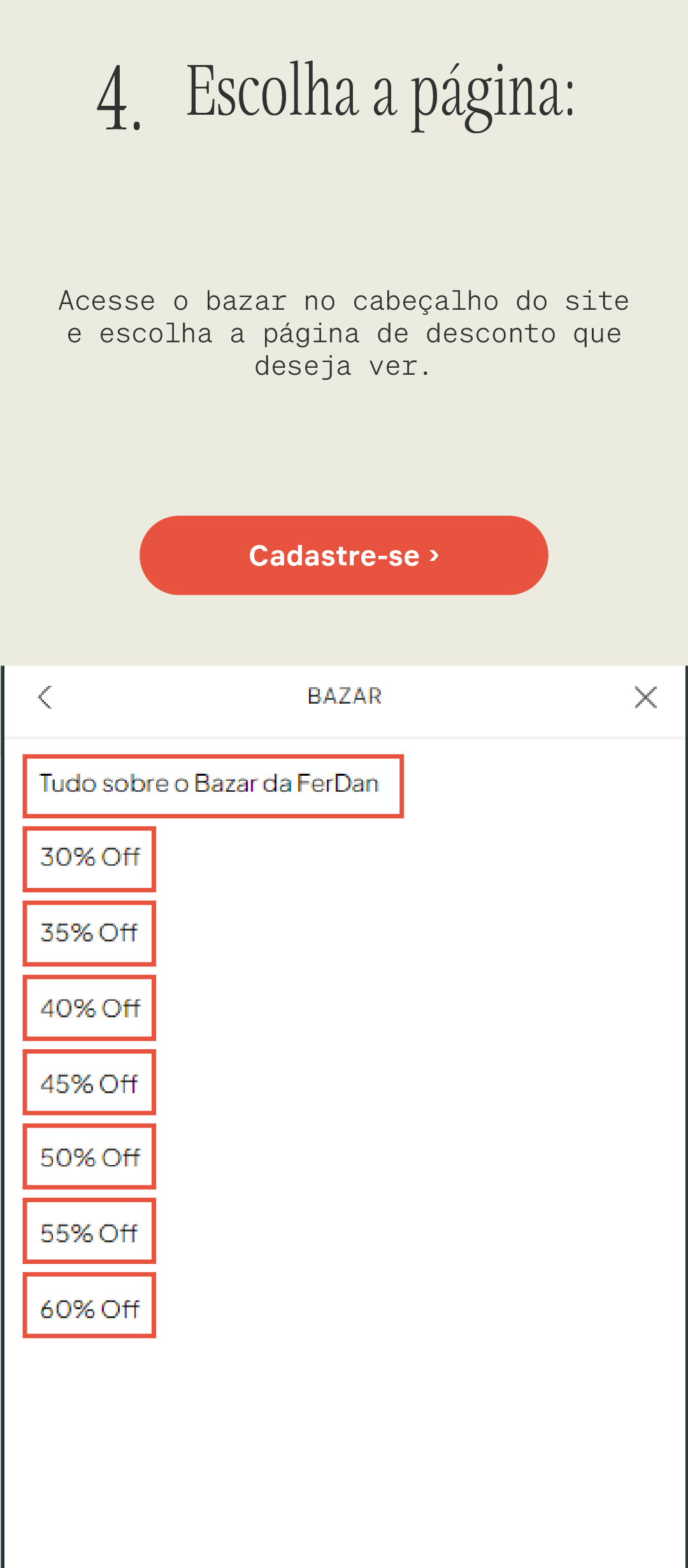 4. Escolha a página:

Acesse o bazar no cabeçalho do site e escolha a página de desconto que deseja ver.

Cadastre-se ›

BAZAR

Tudo sobre o Bazar da FerDan

30% Off

35% Off

40% Off

45% Off

50% Off

55% Off

60% Off